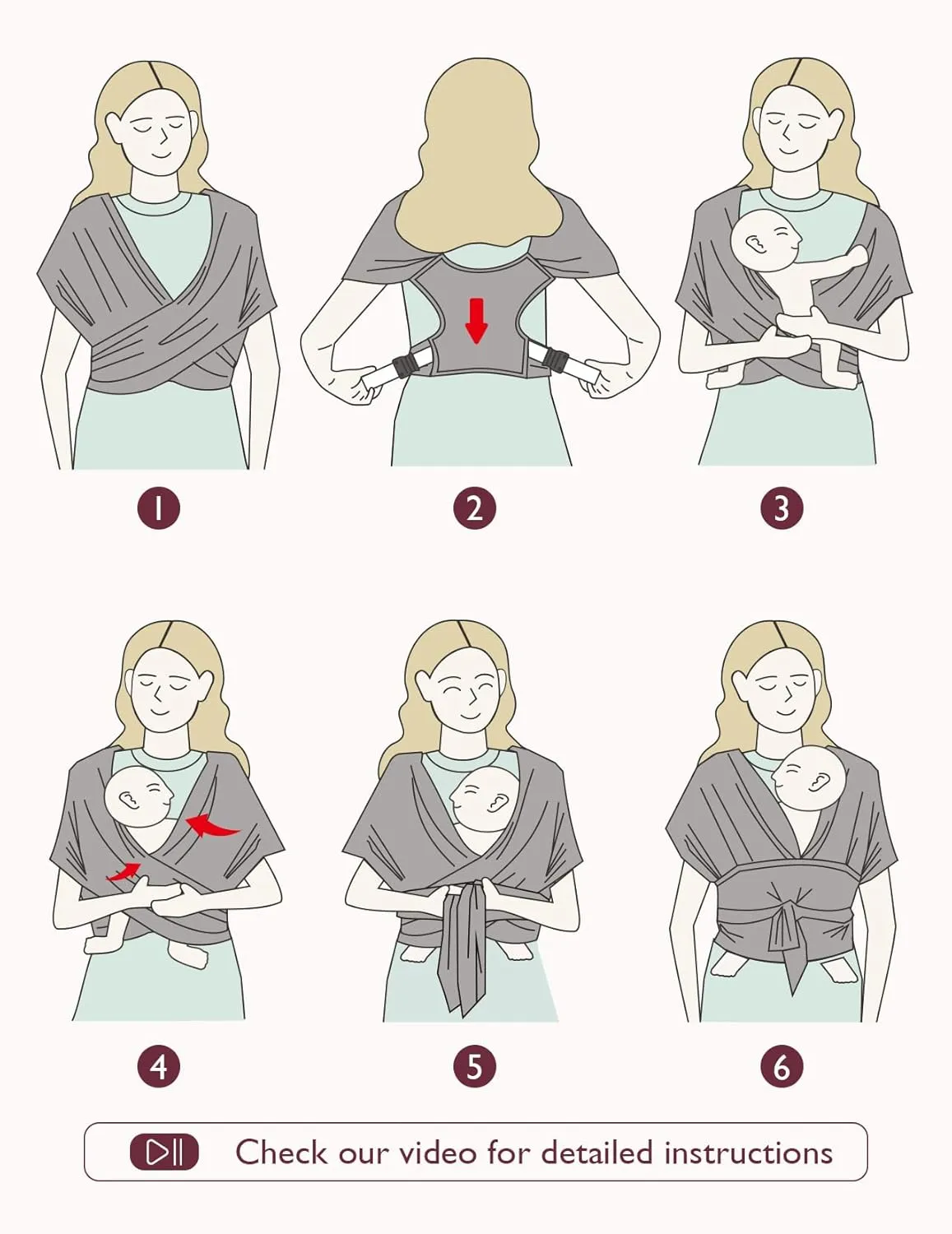 1

2

3

4

5

6

Check our video for detailed instructions