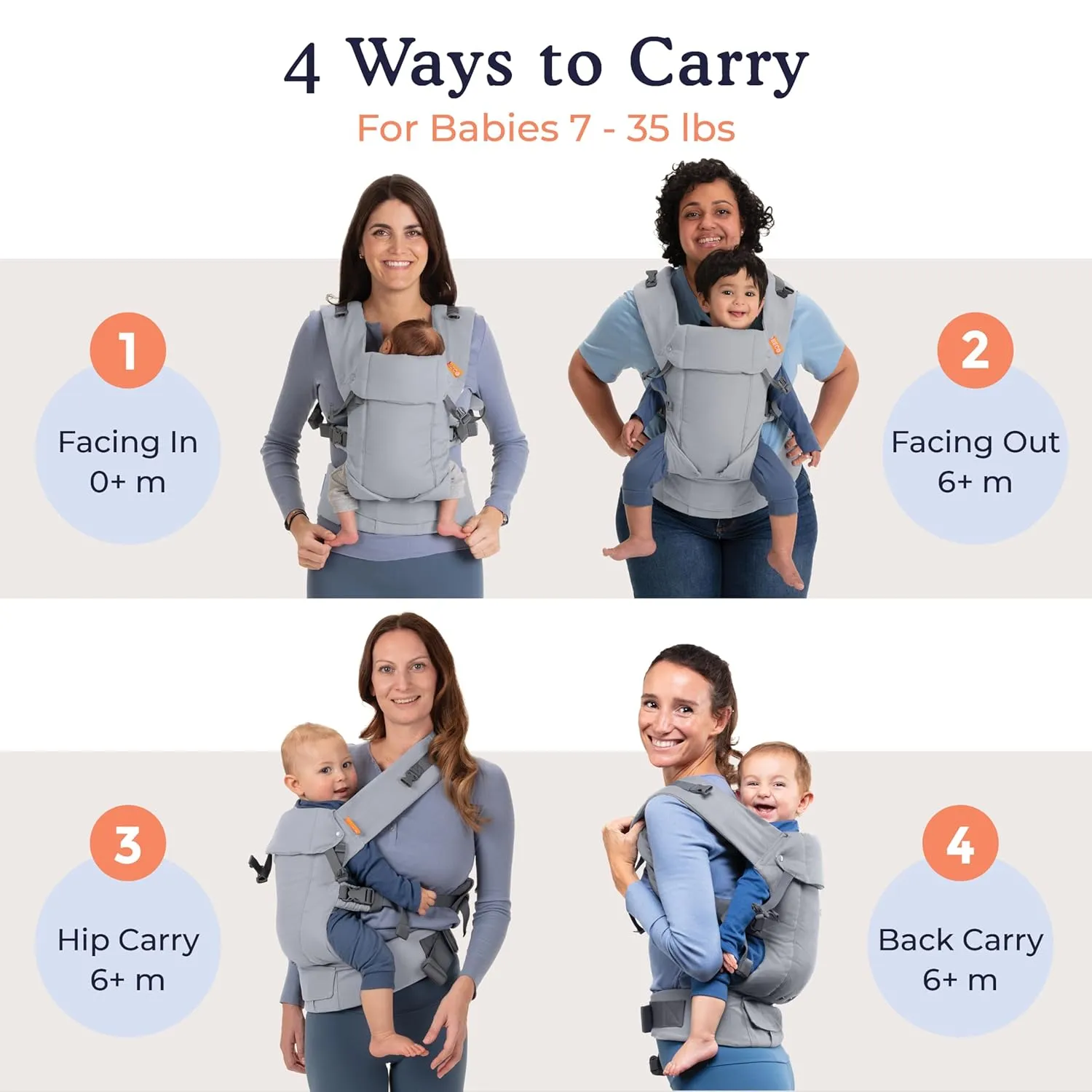 4 Ways to Carry

For Babies 7 - 35 lbs

1

Facing In
0+ m

2

Facing Out
6+ m

3

Hip Carry
6+ m

4

Back Carry
6+ m